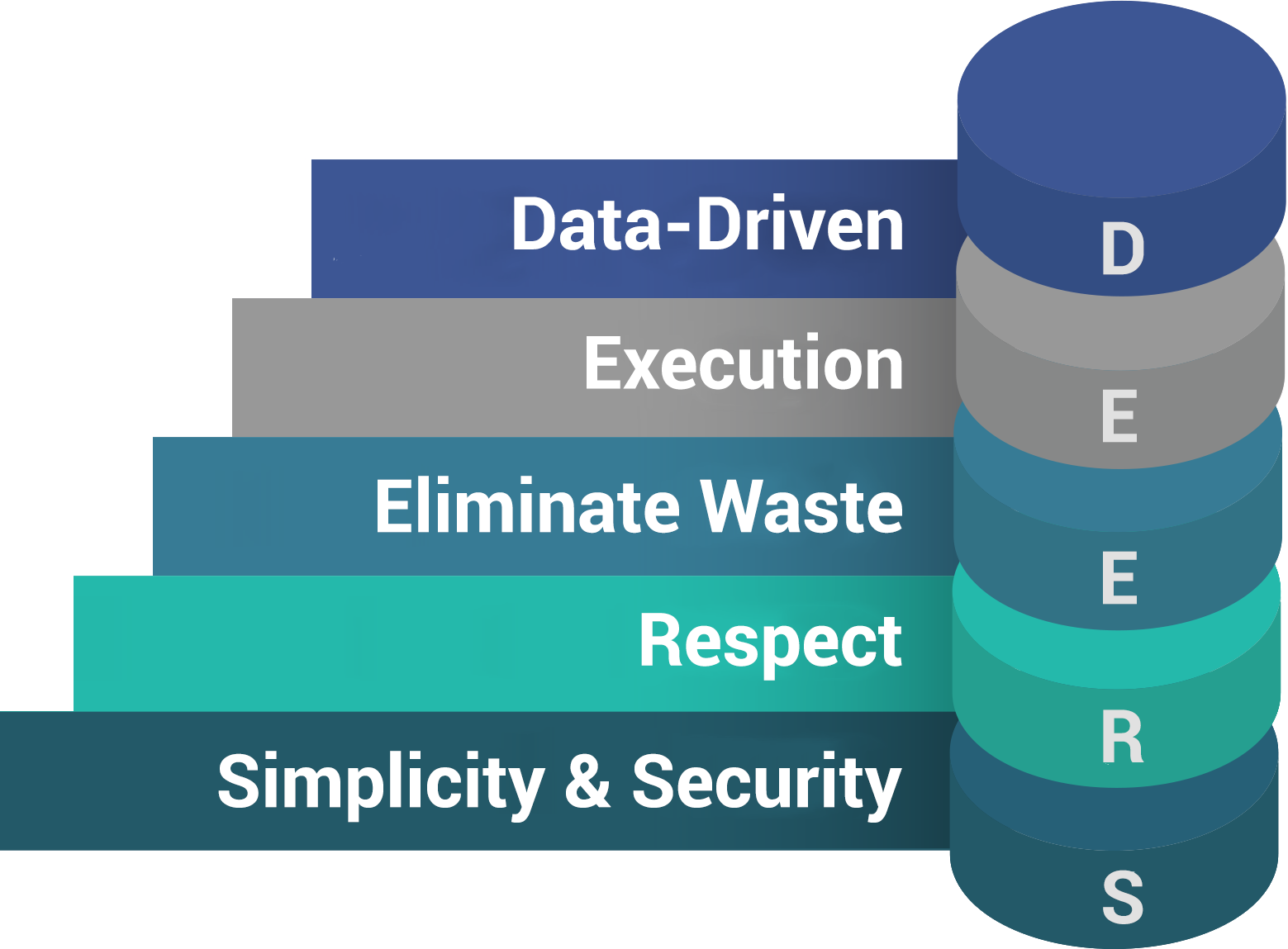 Data-Driven
D

Execution
E

Eliminate Waste
E

Respect
R

Simplicity & Security
S